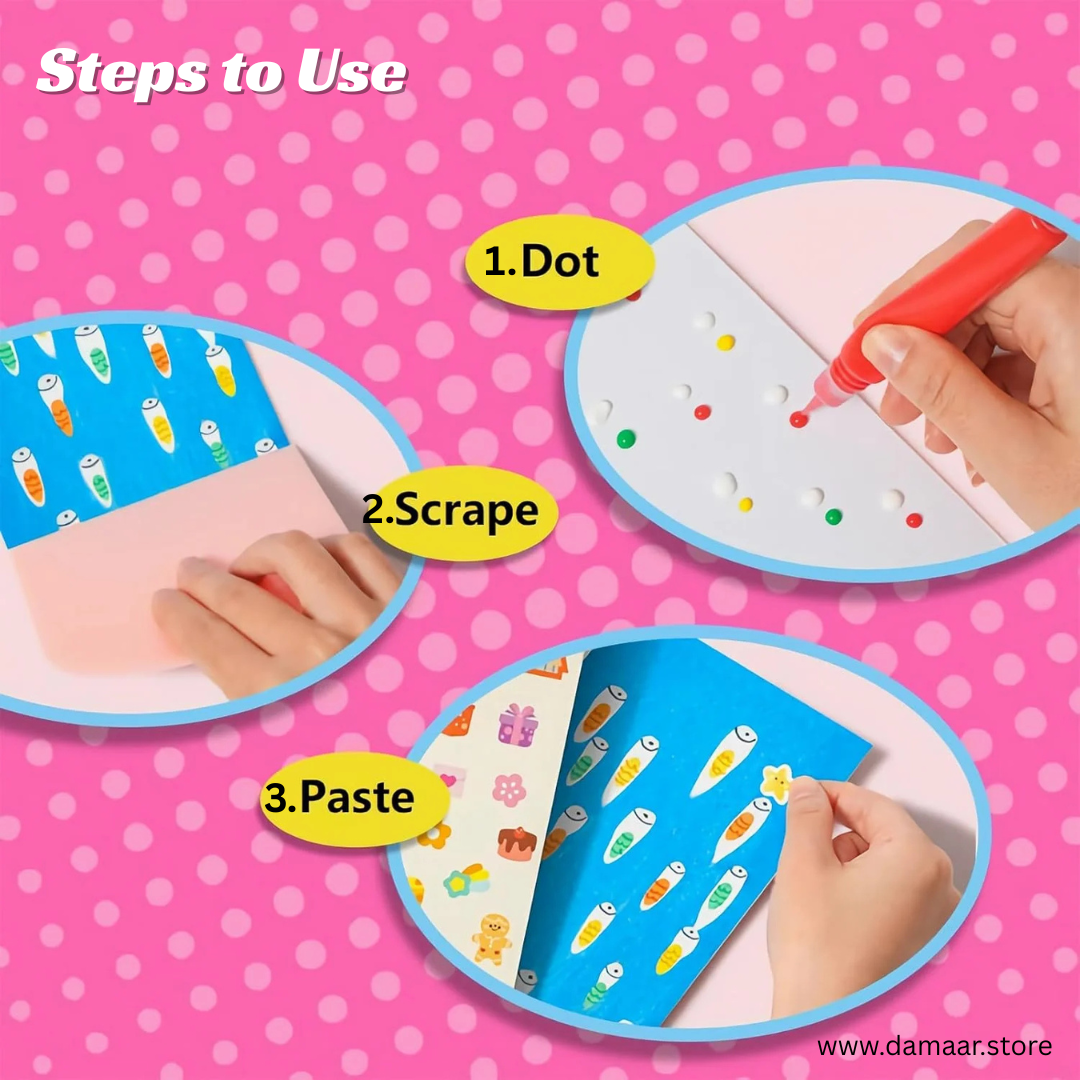 Steps to Use

1.Dot

2.Scrape

3.Paste

www.damaar.store