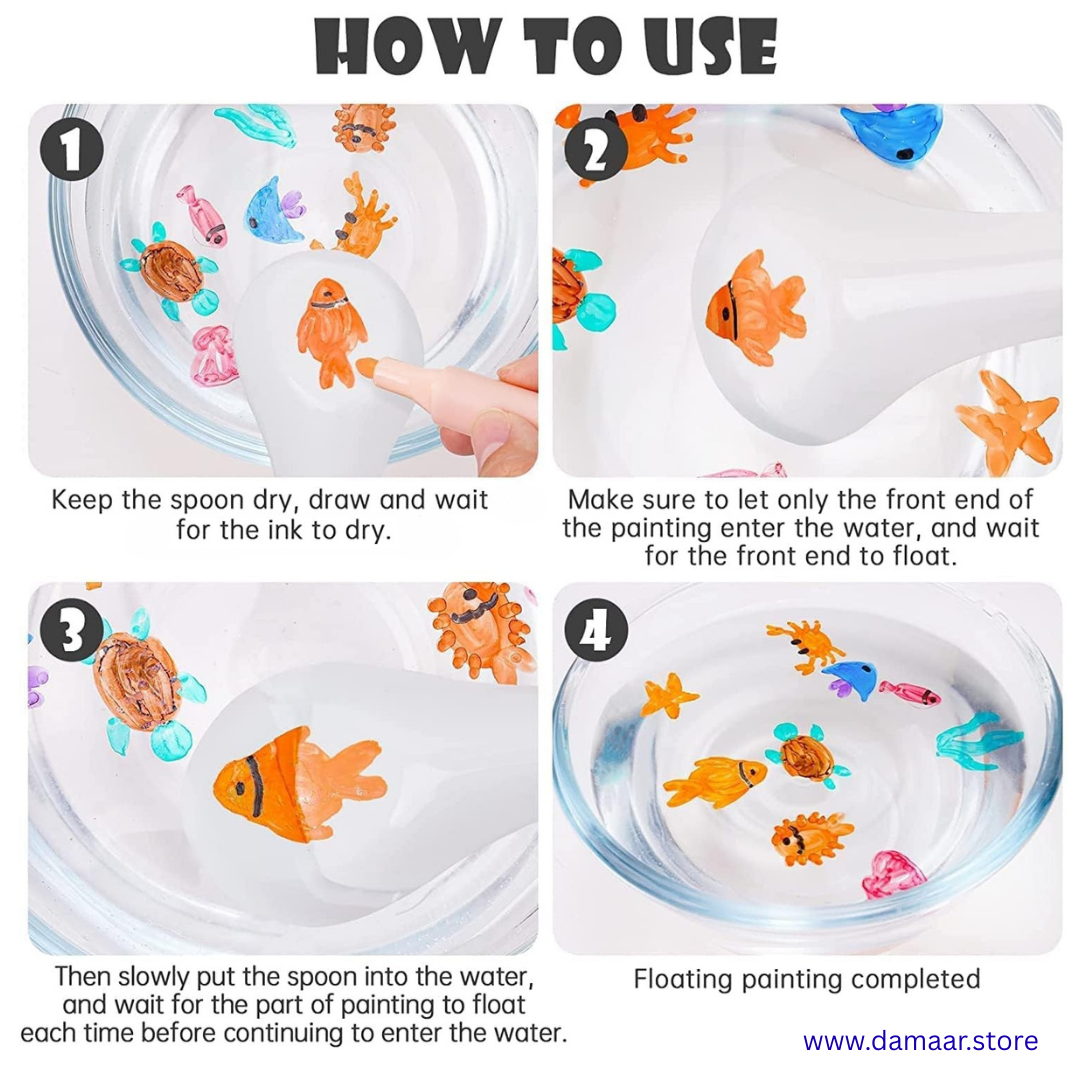 HOW TO USE

1

Keep the spoon dry, draw and wait for the ink to dry.

2

Make sure to let only the front end of the painting enter the water, and wait for the front end to float.

3

Then slowly put the spoon into the water, and wait for the part of painting to float each time before continuing to enter the water.

4

Floating painting completed

www.damaar.store