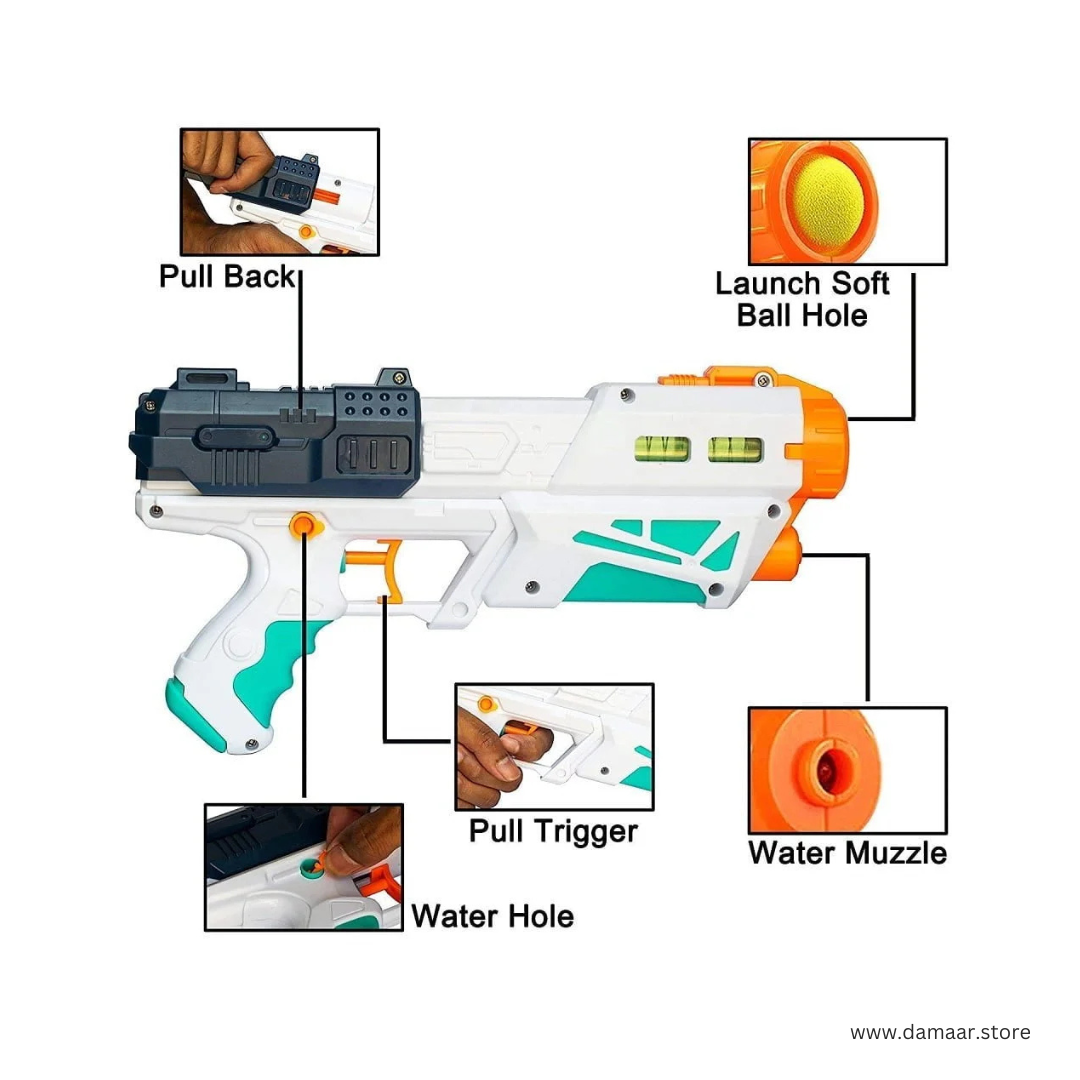 Pull Back

Launch Soft Ball Hole

Pull Trigger

Water Muzzle

Water Hole

www.damaar.store