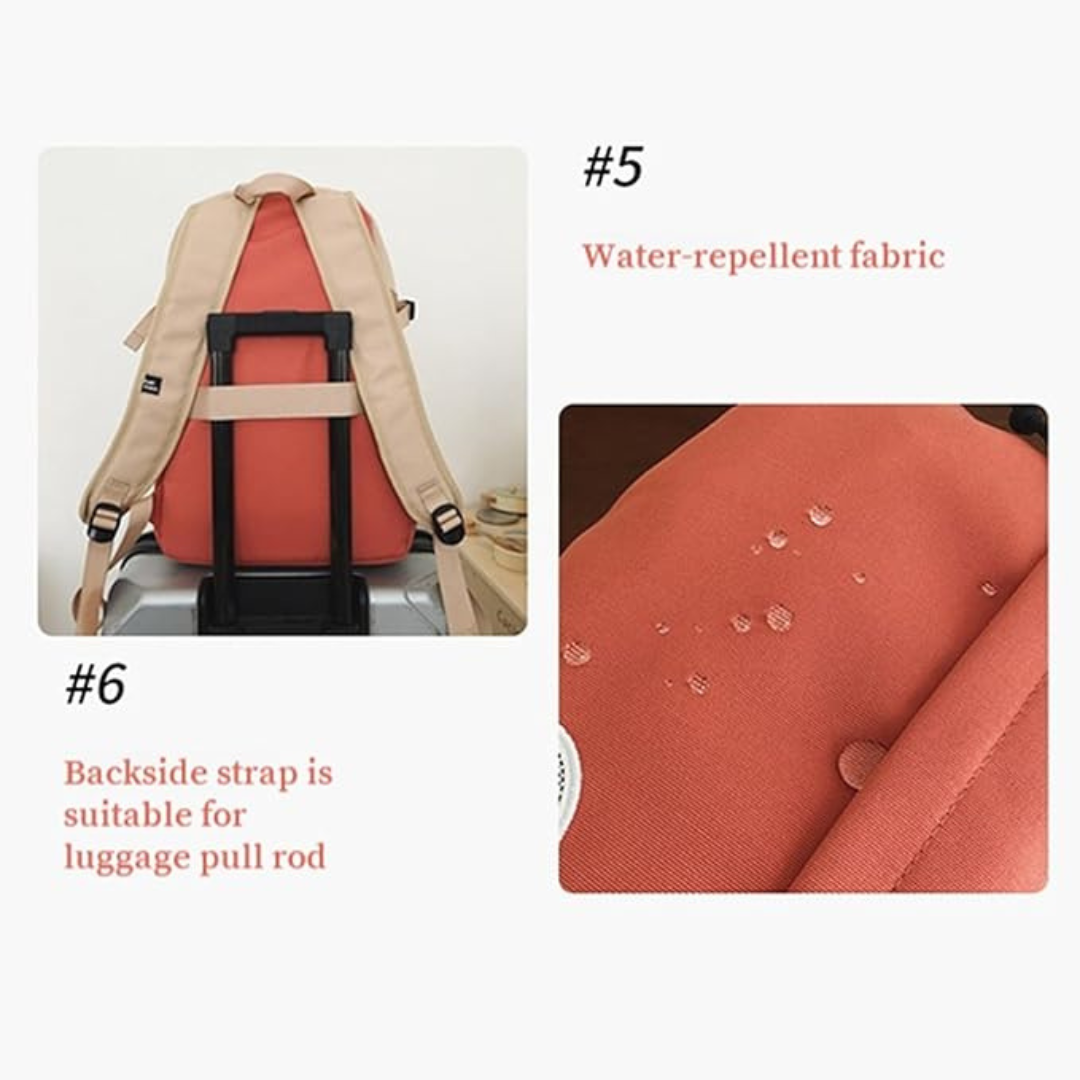 #5

Water-repellent fabric

#6

Backside strap is suitable for luggage pull rod