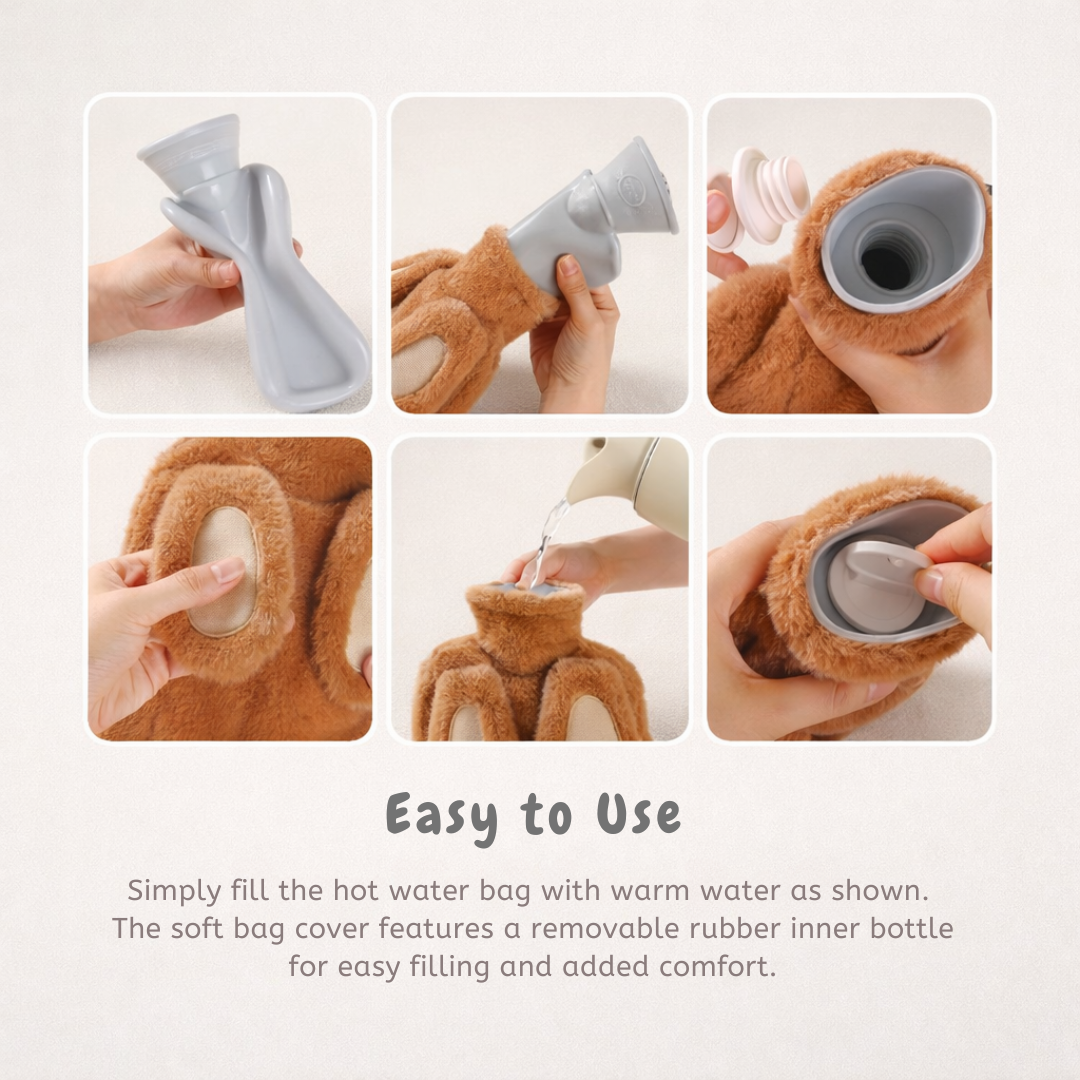 Easy to Use

Simply fill the hot water bag with warm water as shown. The soft bag cover features a removable rubber inner bottle for easy filling and added comfort.