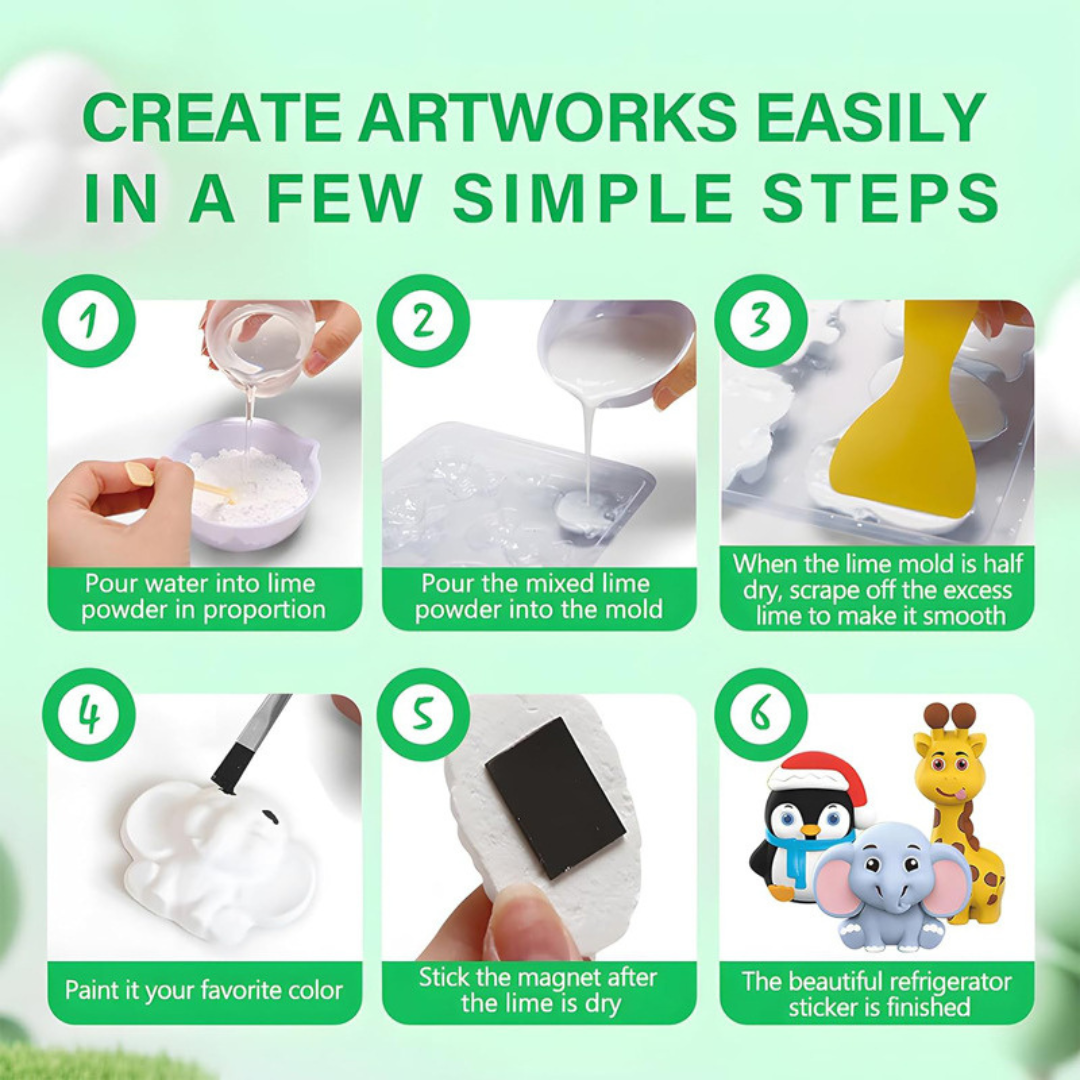 CREATE ARTWORKS EASILY IN A FEW SIMPLE STEPS

1
Pour water into lime powder in proportion

2
Pour the mixed lime powder into the mold

3
When the lime mold is half dry, scrape off the excess lime to make it smooth

4
Paint it your favorite color

5
Stick the magnet after the lime is dry

6
The beautiful refrigerator sticker is finished